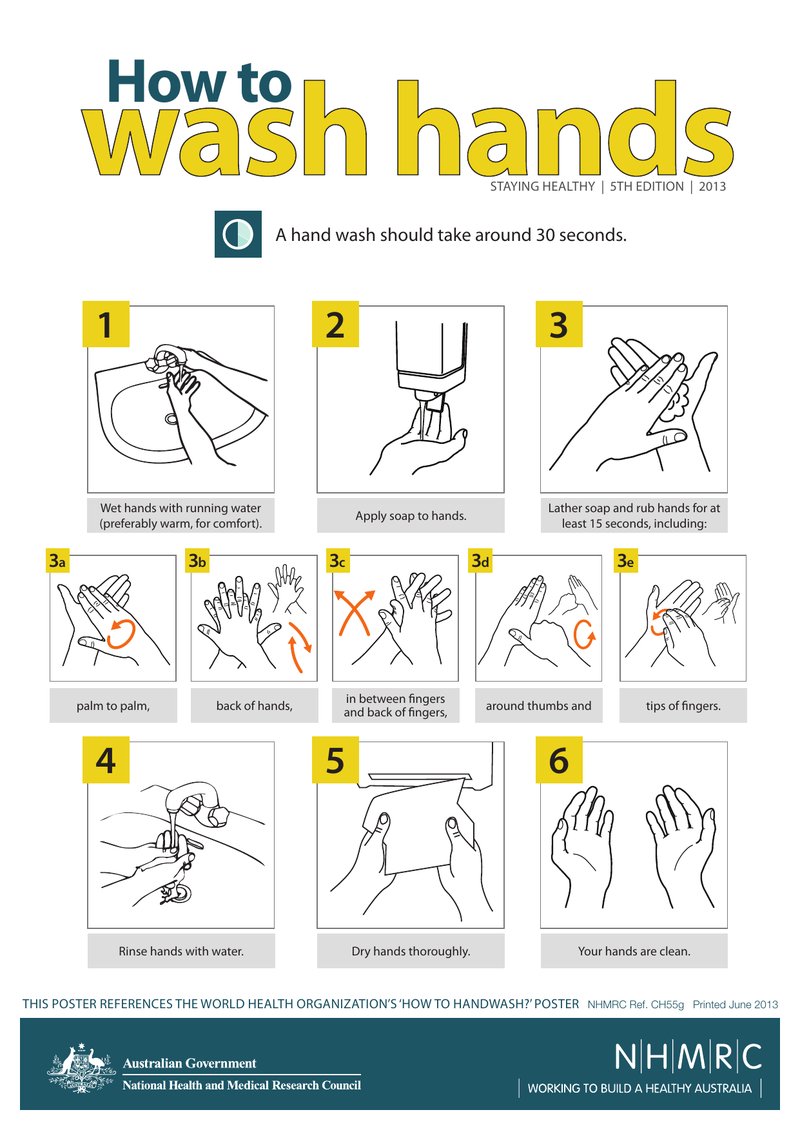 How to
wash hands

STAYING HEALTHY | 5TH EDITION | 2013

A hand wash should take around 30 seconds.

1
Wet hands with running water (preferably warm, for comfort).

2
Apply soap to hands.

3
Lather soap and rub hands for at least 15 seconds, including:

3a
palm to palm,

3b
back of hands,

3c
in between fingers and back of fingers,

3d
around thumbs and

3e
tips of fingers.

4
Rinse hands with water.

5
Dry hands thoroughly.

6
Your hands are clean.

THIS POSTER REFERENCES THE WORLD HEALTH ORGANIZATION'S 'HOW TO HANDWASH?' POSTER NHMRC Ref. CH55g Printed June 2013

Australian Government
National Health and Medical Research Council

N|H|M|R|C
WORKING TO BUILD A HEALTHY AUSTRALIA