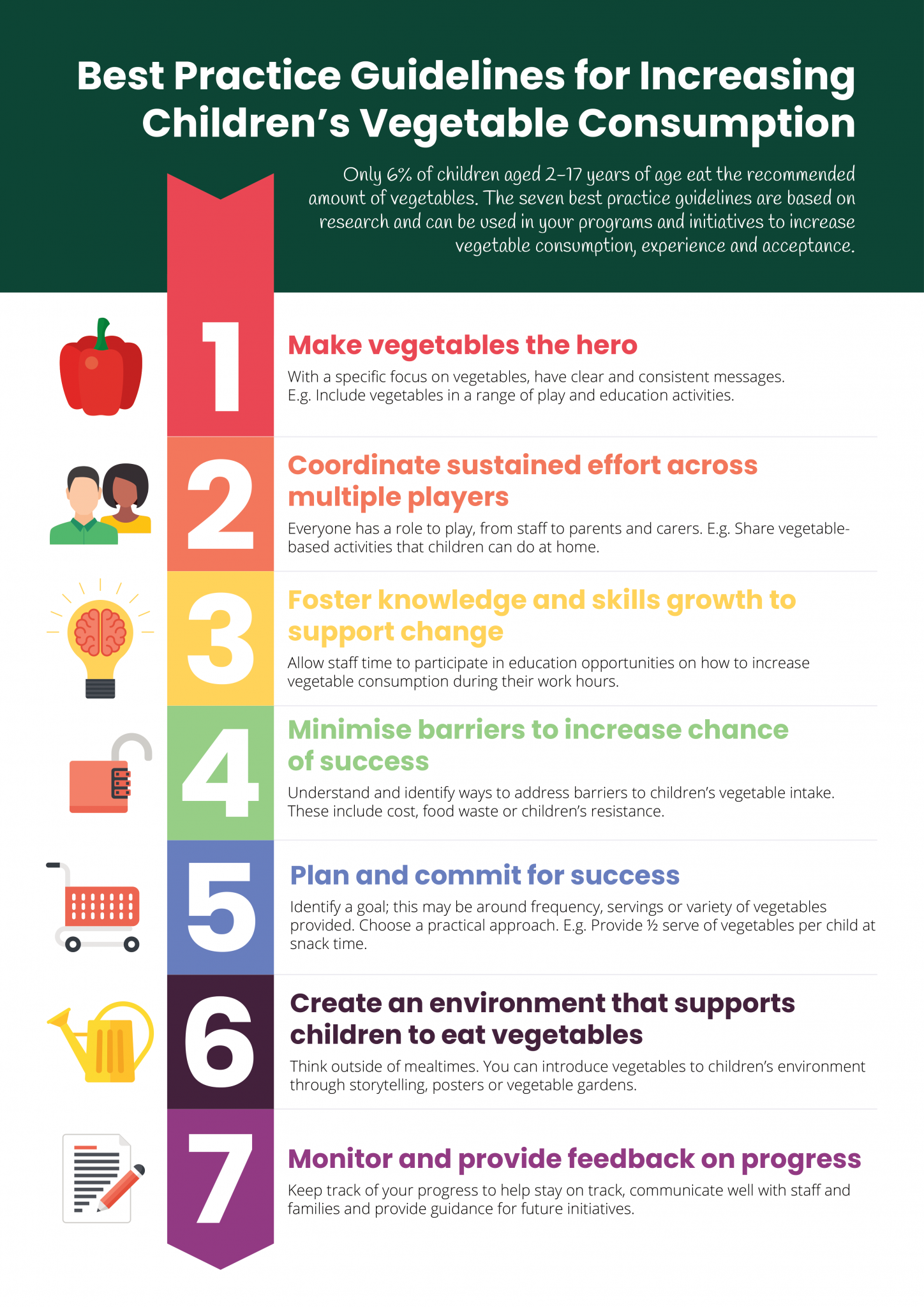 Best Practice Guidelines for Increasing Children's Vegetable Consumption

Only 6% of children aged 2–17 years of age eat the recommended amount of vegetables. The seven best practice guidelines are based on research and can be used in your programs and initiatives to increase vegetable consumption, experience and acceptance.

1

Make vegetables the hero

With a specific focus on vegetables, have clear and consistent messages. E.g. Include vegetables in a range of play and education activities.

2

Coordinate sustained effort across multiple players

Everyone has a role to play, from staff to parents and carers. E.g. Share vegetable-based activities that children can do at home.

3

Foster knowledge and skills growth to support change

Allow staff time to participate in education opportunities on how to increase vegetable consumption during their work hours.

4

Minimise barriers to increase chance of success

Understand and identify ways to address barriers to children's vegetable intake. These include cost, food waste or children's resistance.

5

Plan and commit for success

Identify a goal; this may be around frequency, servings or variety of vegetables provided. Choose a practical approach. E.g. Provide ½ serve of vegetables per child at snack time.

6

Create an environment that supports children to eat vegetables

Think outside of mealtimes. You can introduce vegetables to children's environment through storytelling, posters or vegetable gardens.

7

Monitor and provide feedback on progress

Keep track of your progress to help stay on track, communicate well with staff and families and provide guidance for future initiatives.